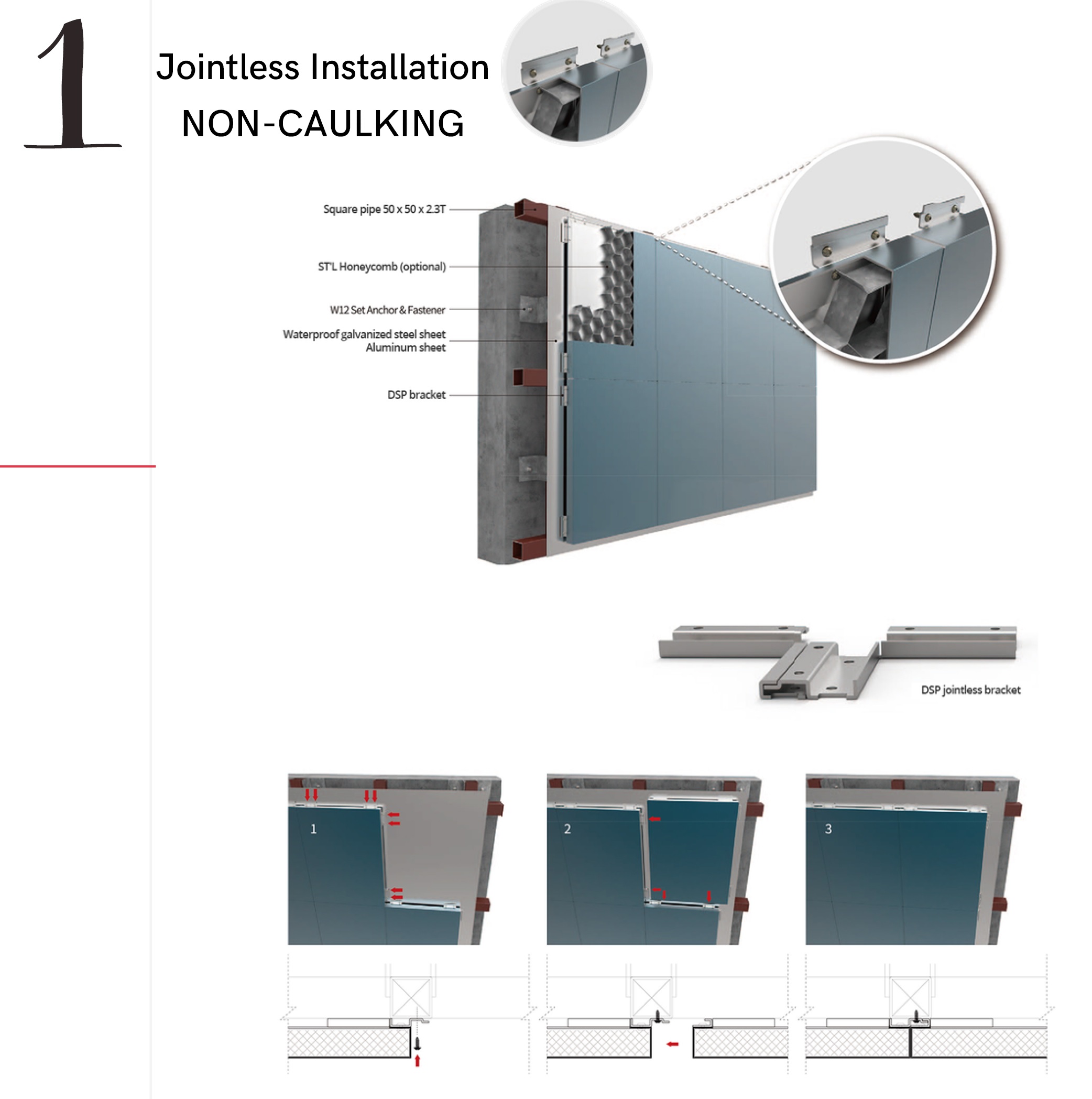 1

Jointless Installation
NON-CAULKING

Square pipe 50 x 50 x 2.3T

ST'L Honeycomb (optional)

W12 Set Anchor & Fastener

Waterproof galvanized steel sheet
Aluminum sheet

DSP bracket

DSP jointless bracket

1

2

3