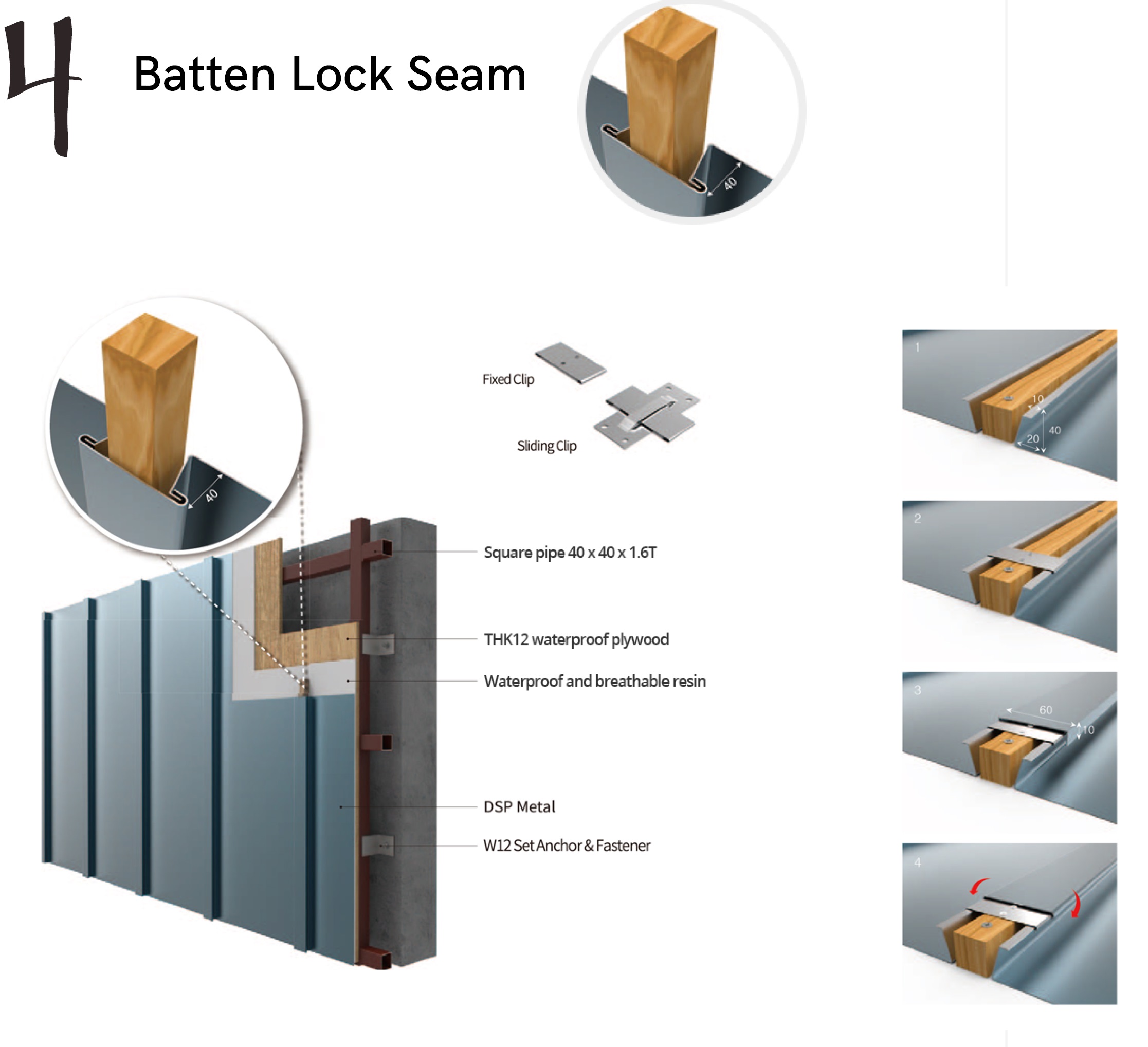 4 Batten Lock Seam

40

40

Fixed Clip

Sliding Clip

Square pipe 40 x 40 x 1.6T

THK12 waterproof plywood

Waterproof and breathable resin

DSP Metal

W12 Set Anchor & Fastener

1
10
40
20

2

3
60
10

4